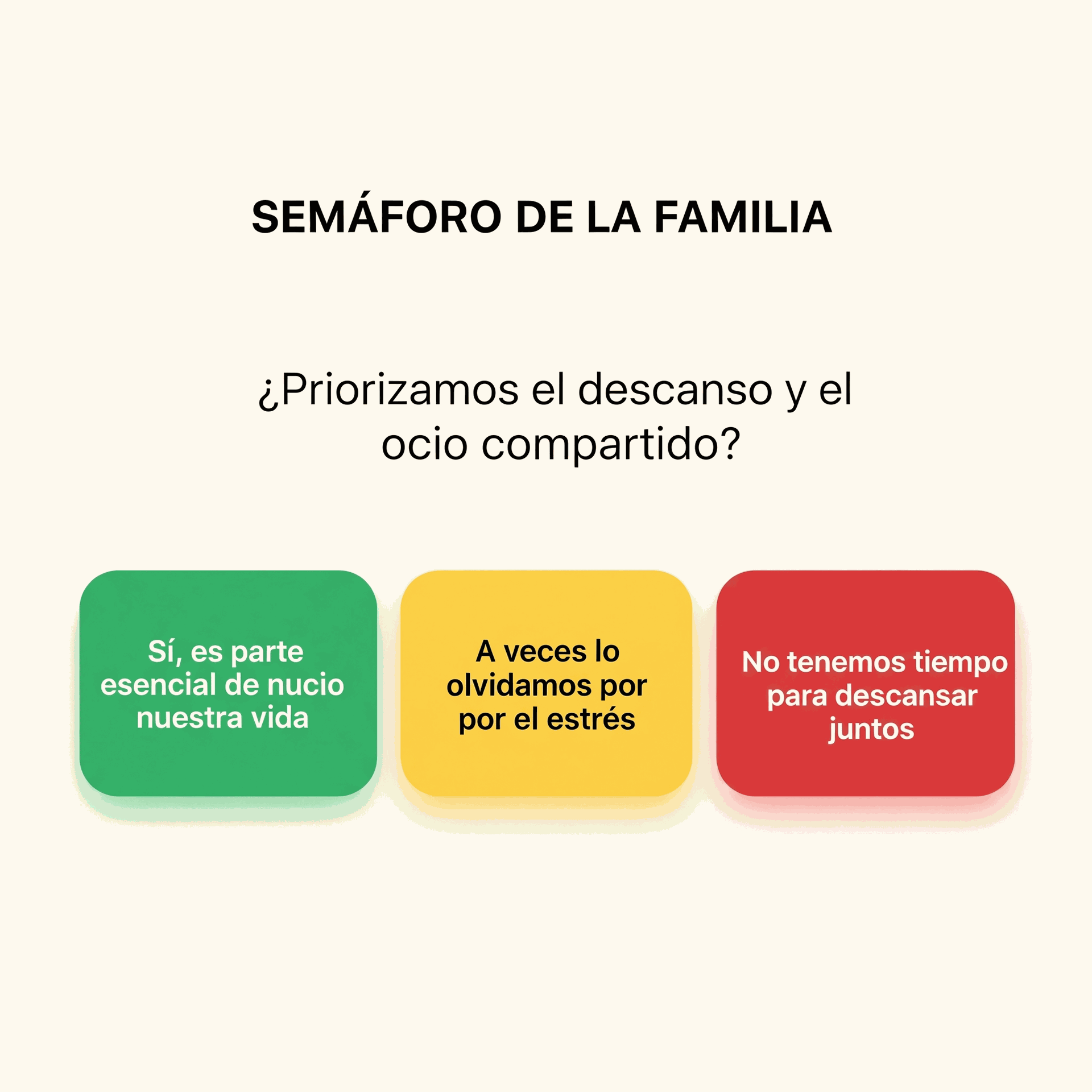 SEMÁFORO DE LA FAMILIA

¿Priorizamos el descanso y el ocio compartido?

Sí, es parte esencial de nucio nuestra vida

A veces lo olvidamos por por el estrés

No tenemos tiempo para descansar juntos